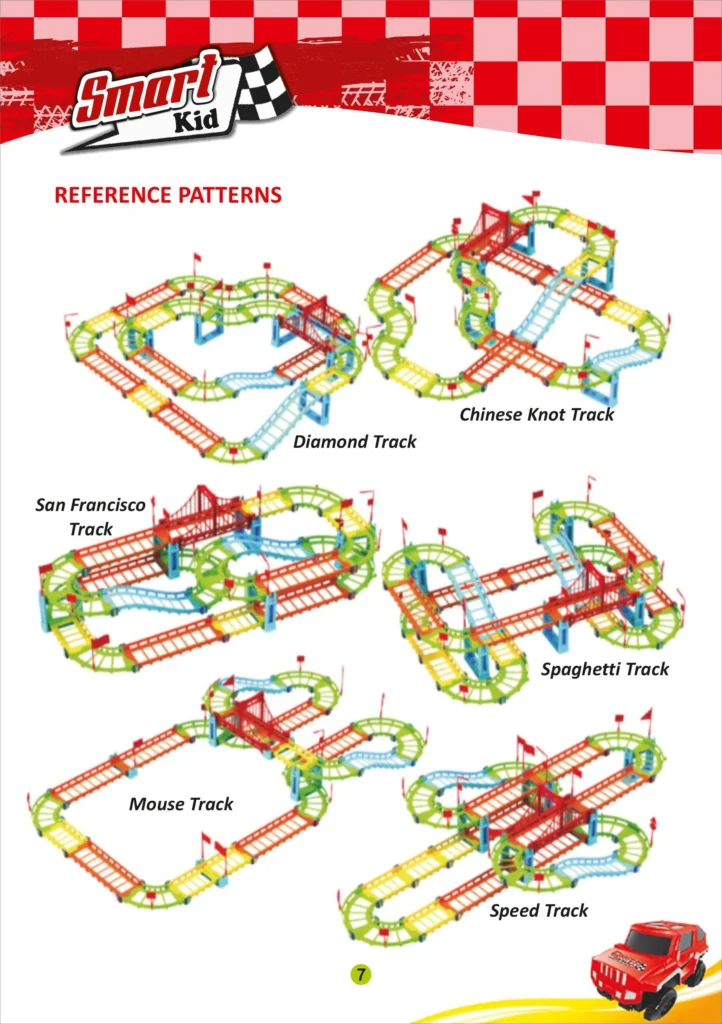 Smart Kid

REFERENCE PATTERNS

Chinese Knot Track

Diamond Track

San Francisco Track

Spaghetti Track

Mouse Track

Speed Track

7