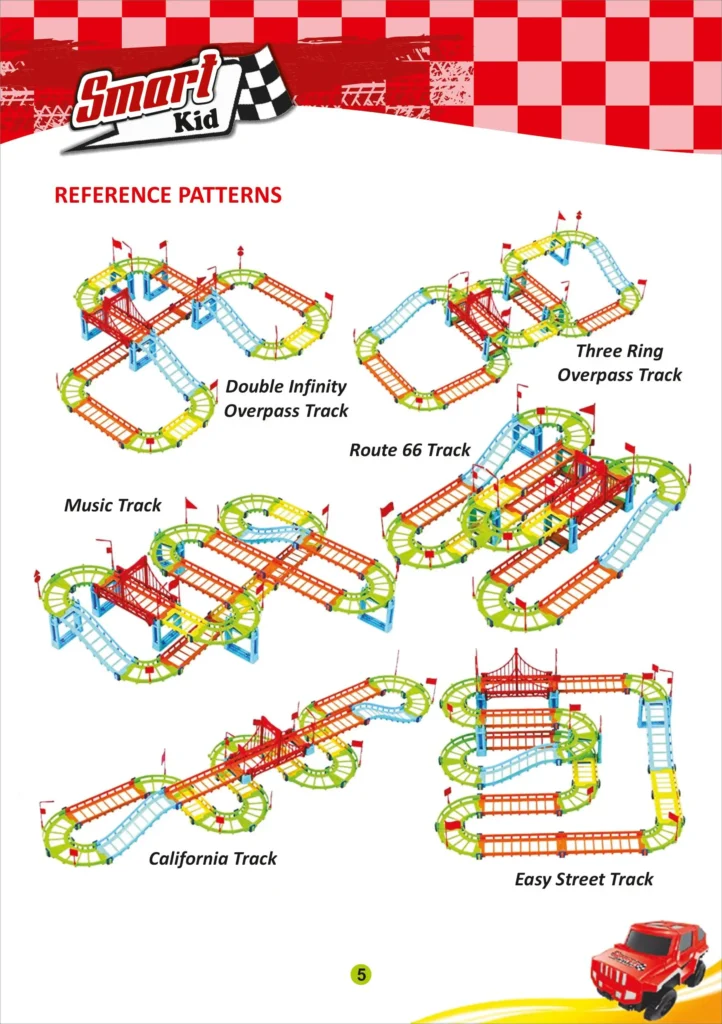 Smart Kid

REFERENCE PATTERNS

Double Infinity Overpass Track

Three Ring Overpass Track

Route 66 Track

Music Track

California Track

Easy Street Track

5