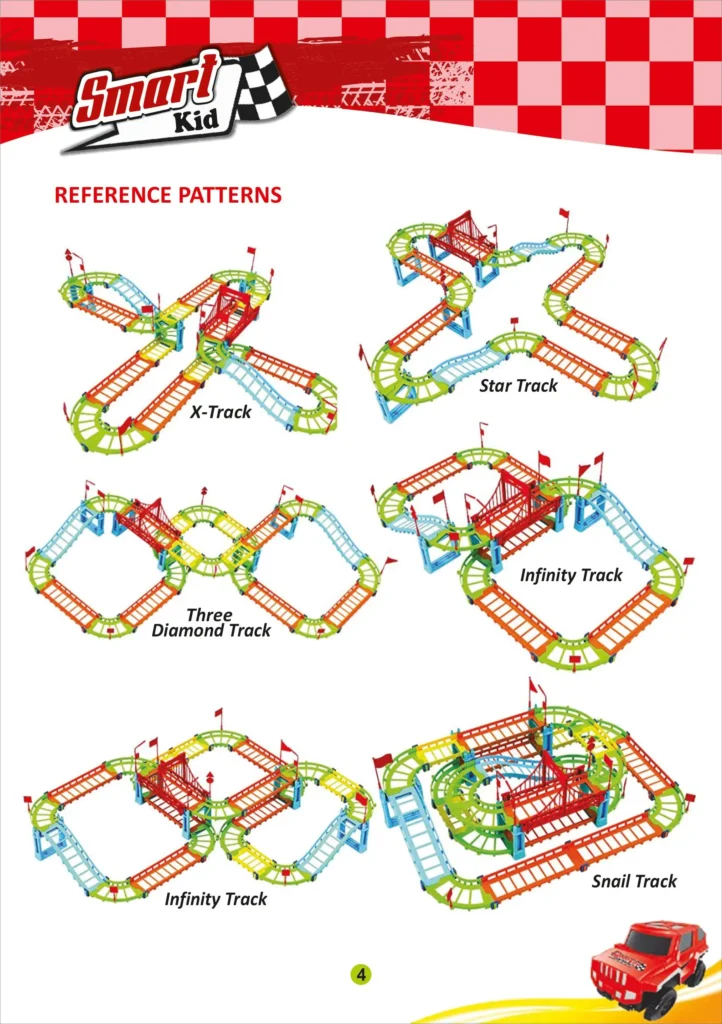 Smart Kid

REFERENCE PATTERNS

X-Track

Star Track

Three Diamond Track

Infinity Track

Infinity Track

Snail Track

4